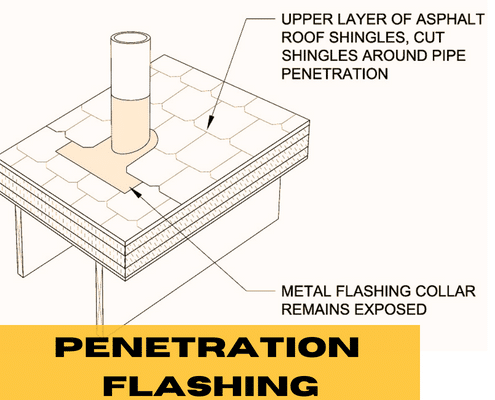 UPPER LAYER OF ASPHALT ROOF SHINGLES, CUT SHINGLES AROUND PIPE PENETRATION

METAL FLASHING COLLAR REMAINS EXPOSED

PENETRATION FLASHING