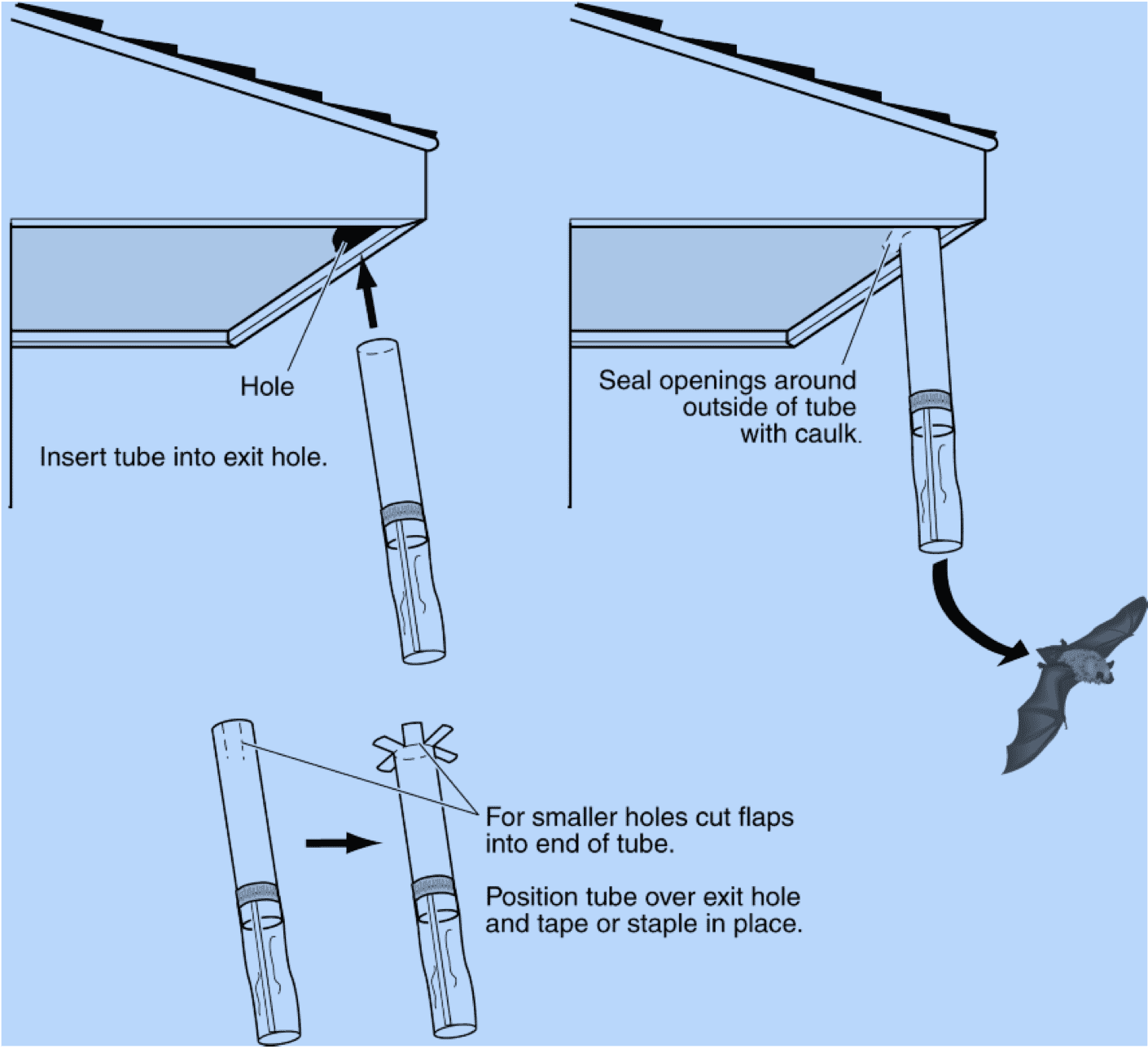 Hole

Insert tube into exit hole.

Seal openings around outside of tube with caulk.

For smaller holes cut flaps into end of tube.

Position tube over exit hole and tape or staple in place.